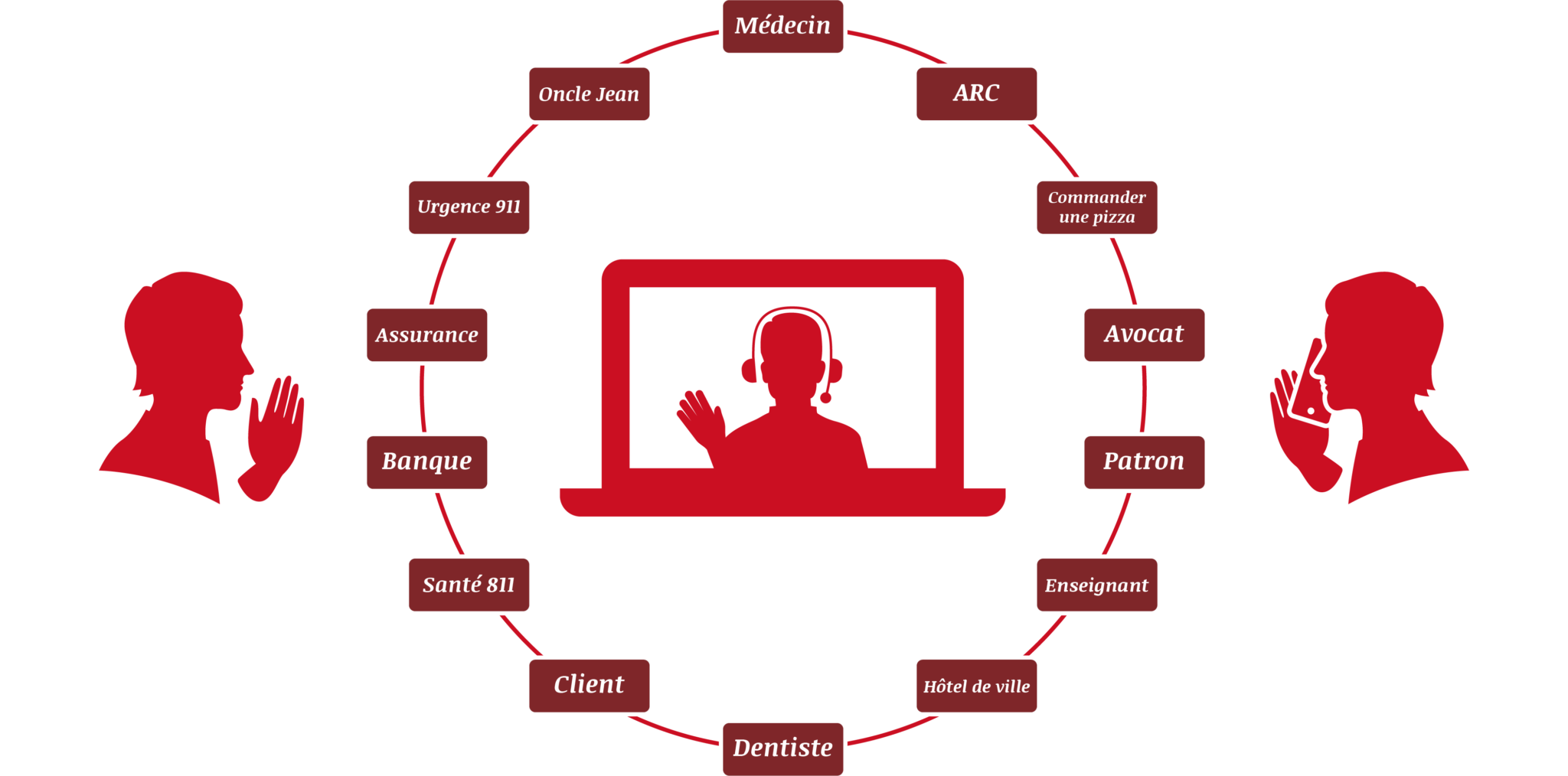 Médecin

ARC

Commander une pizza

Avocat

Patron

Enseignant

Hôtel de ville

Dentiste

Client

Santé 811

Banque

Assurance

Urgence 911

Oncle Jean