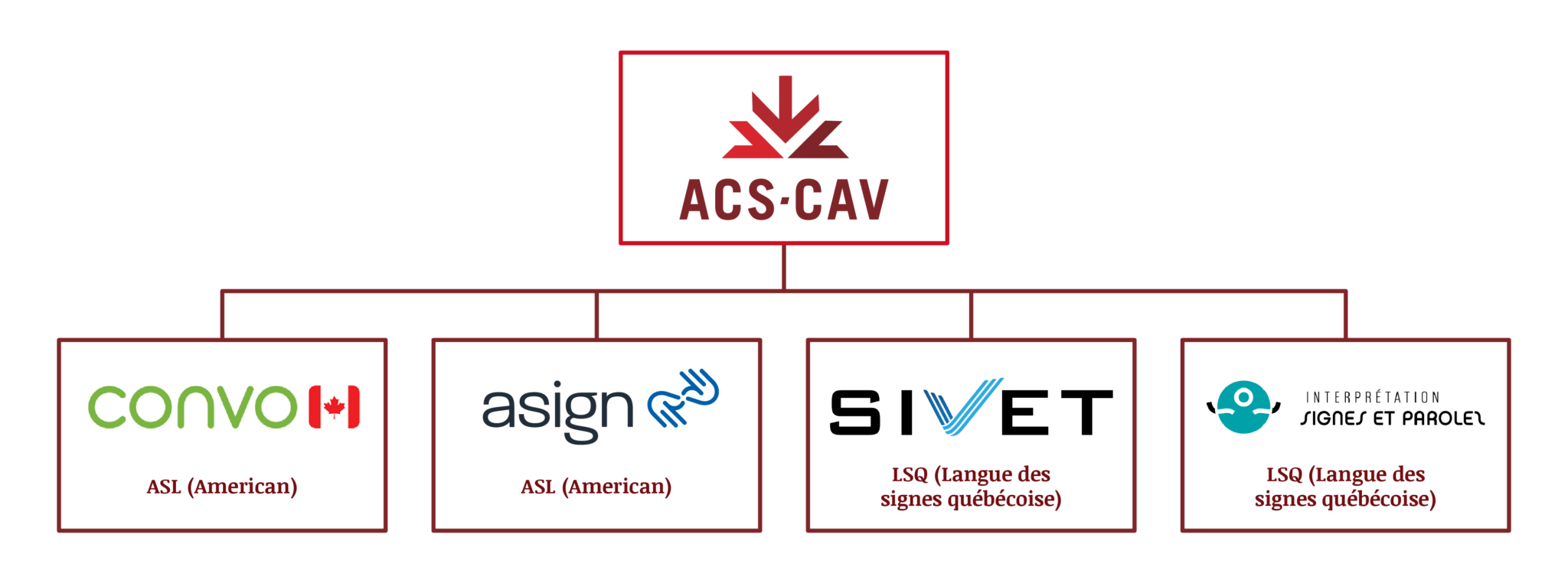 ACS·CAV

convo

ASL (American)

asign

ASL (American)

SIVET

LSQ (Langue des signes québécoise)

INTERPRÉTATION SIGNES ET PAROLES

LSQ (Langue des signes québécoise)